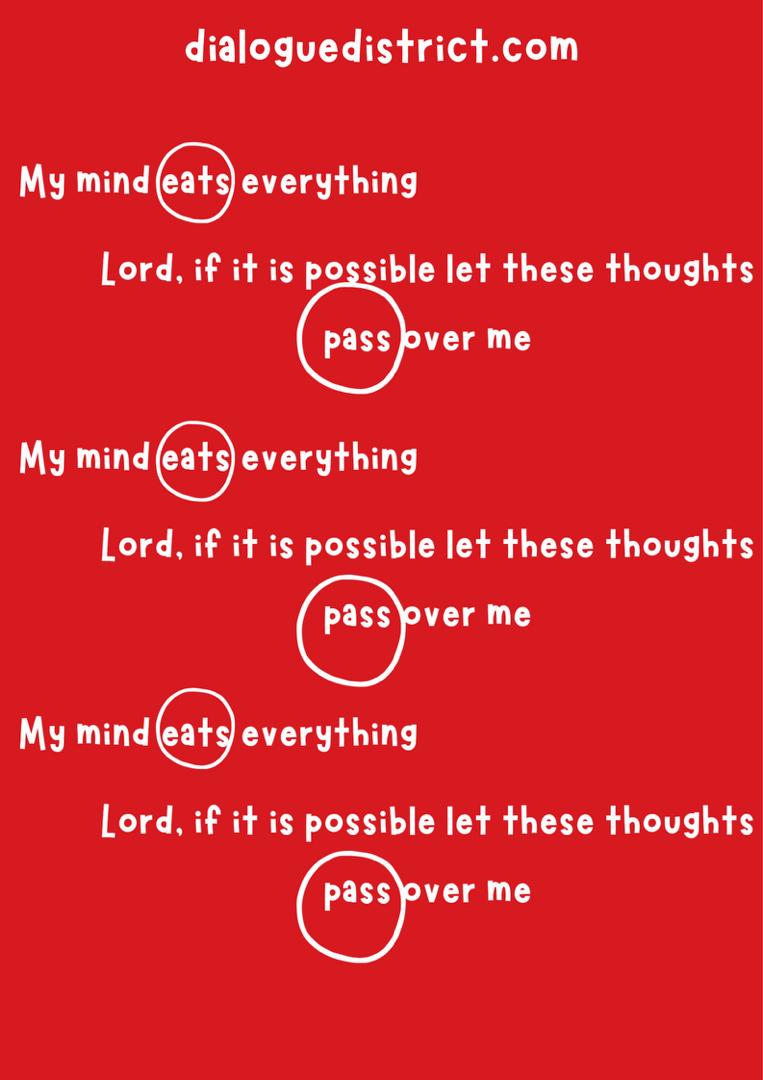 dialoguedistrict.com

My mind eats everything

Lord, if it is possible let these thoughts

pass over me

My mind eats everything

Lord, if it is possible let these thoughts

pass over me

My mind eats everything

Lord, if it is possible let these thoughts

pass over me